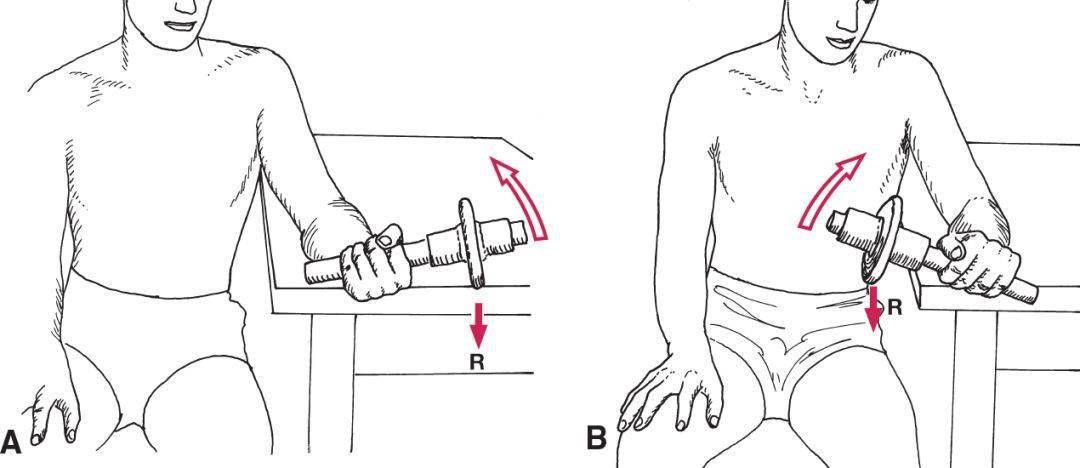 R
A
R
B