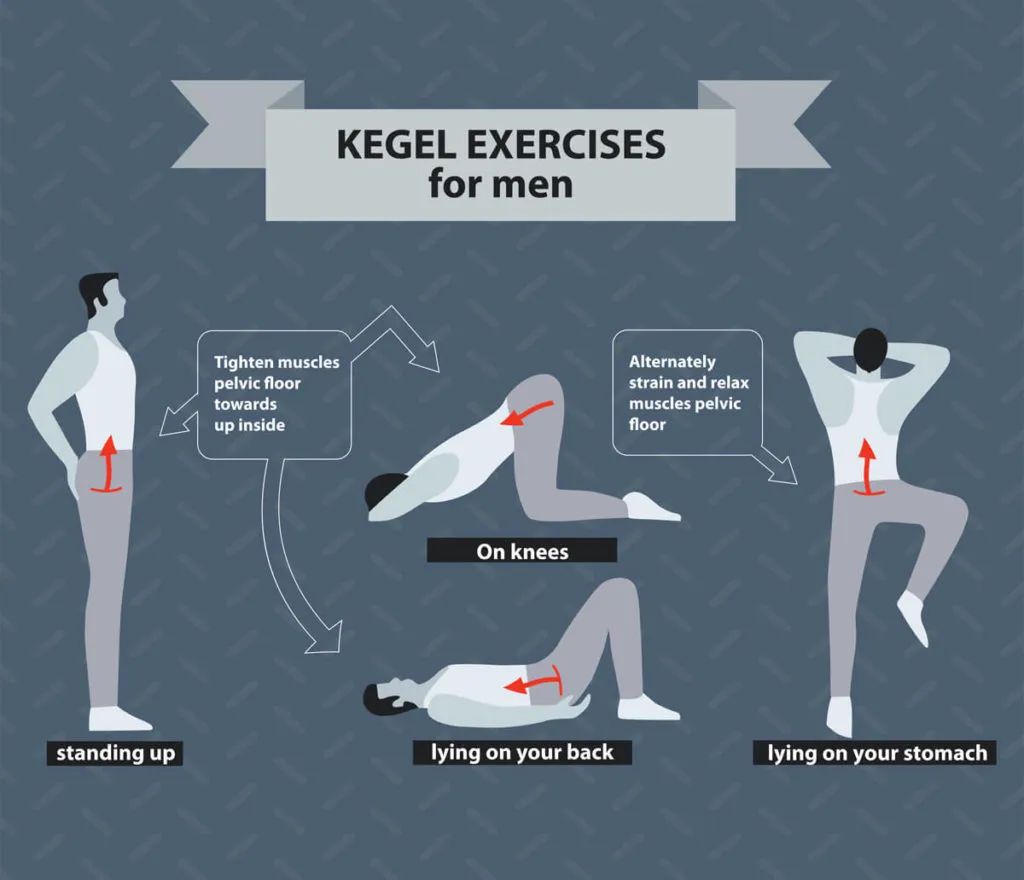 KEGEL EXERCISES
for men

Tighten muscles pelvic floor towards up inside

Alternately strain and relax muscles pelvic floor

On knees

standing up

lying on your back

lying on your stomach