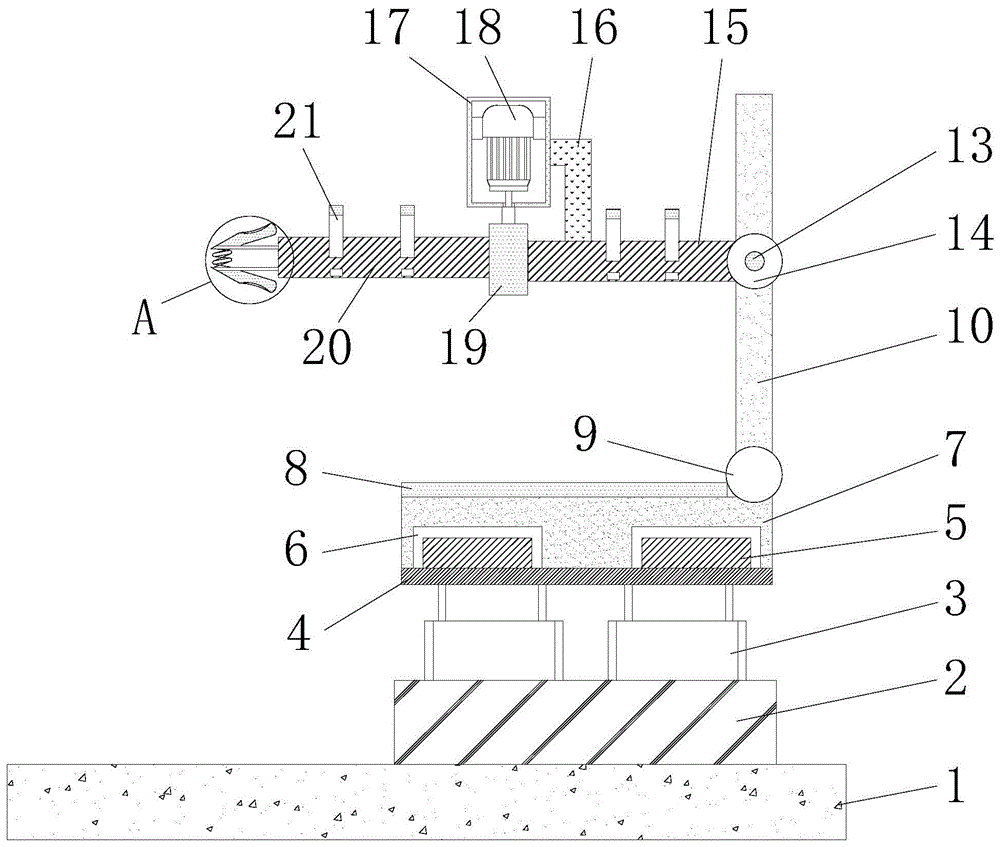 17 18 16 15
21
13
14
A
20
19
10
9
8
7
6
5
4
3
2
1