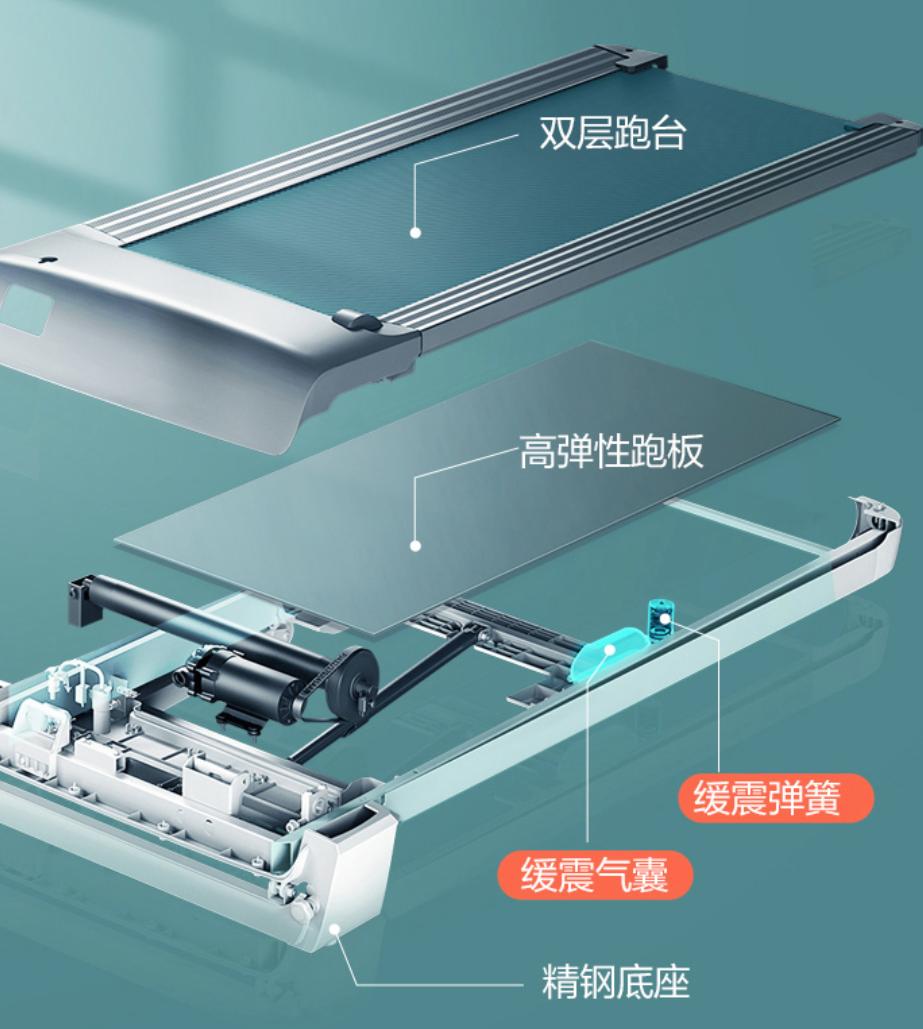 双层跑台

高弹性跑板

缓震弹簧

缓震气囊

精钢底座